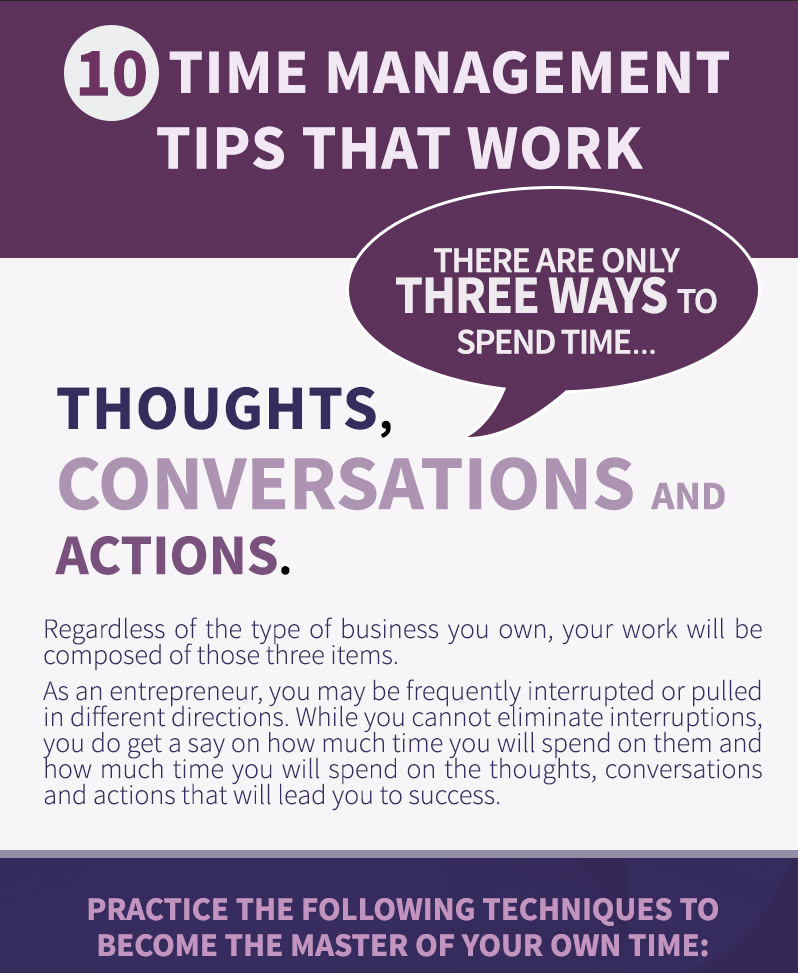 10 TIME MANAGEMENT TIPS THAT WORK

THERE ARE ONLY THREE WAYS TO SPEND TIME...

THOUGHTS, CONVERSATIONS AND ACTIONS.

Regardless of the type of business you own, your work will be composed of those three items.

As an entrepreneur, you may be frequently interrupted or pulled in different directions. While you cannot eliminate interruptions, you do get a say on how much time you will spend on them and how much time you will spend on the thoughts, conversations and actions that will lead you to success.

PRACTICE THE FOLLOWING TECHNIQUES TO BECOME THE MASTER OF YOUR OWN TIME: