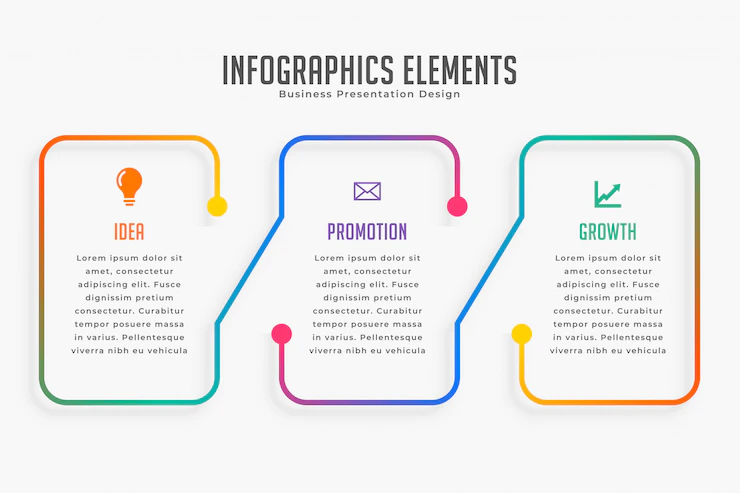 INFOGRAPHICS ELEMENTS
Business Presentation Design

IDEA

Lorem ipsum dolor sit amet, consectetur adipiscing elit. Fusce dignissim pretium consectetur. Curabitur tempor posuere massa in varius. Pellentesque viverra nibh eu vehicula

PROMOTION

Lorem ipsum dolor sit amet, consectetur adipiscing elit. Fusce dignissim pretium consectetur. Curabitur tempor posuere massa in varius. Pellentesque viverra nibh eu vehicula

GROWTH

Lorem ipsum dolor sit amet, consectetur adipiscing elit. Fusce dignissim pretium consectetur. Curabitur tempor posuere massa in varius. Pellentesque viverra nibh eu vehicula