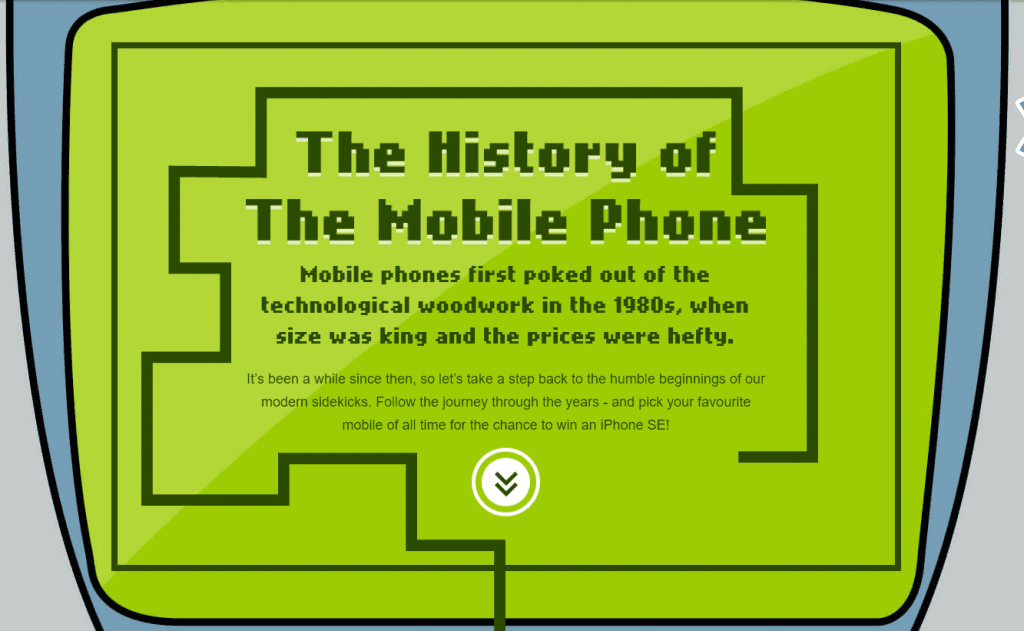 The History of The Mobile Phone

Mobile phones first poked out of the technological woodwork in the 1980s, when size was king and the prices were hefty.

It's been a while since then, so let's take a step back to the humble beginnings of our modern sidekicks. Follow the journey through the years - and pick your favourite mobile of all time for the chance to win an iPhone SE!