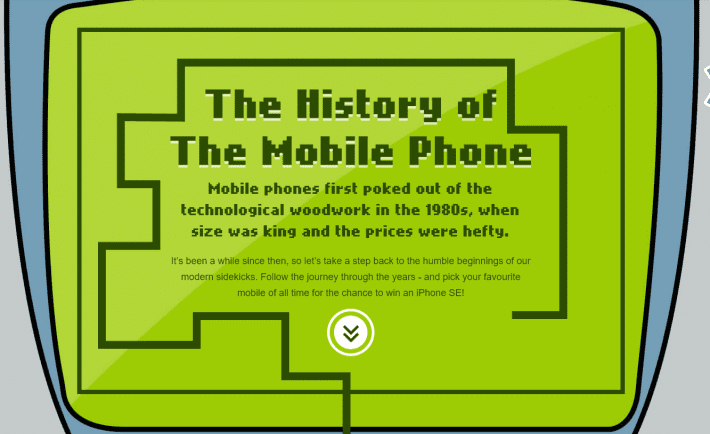 The History of The Mobile Phone

Mobile phones first poked out of the technological woodwork in the 1980s, when size was king and the prices were hefty.

It's been a while since then, so let's take a step back to the humble beginnings of our modern sidekicks. Follow the journey through the years - and pick your favourite mobile of all time for the chance to win an iPhone SE!