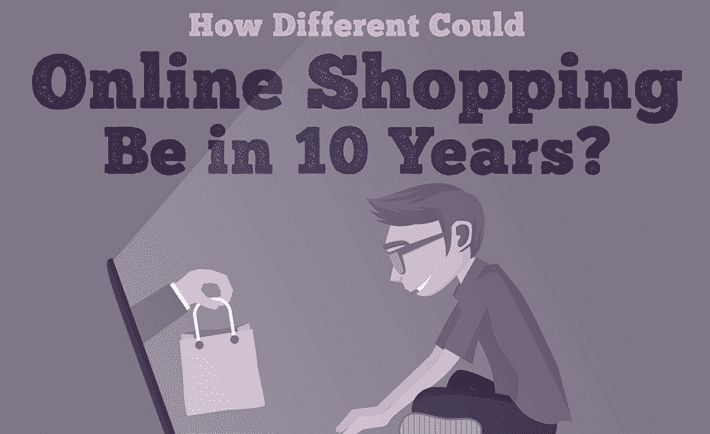 How Different Could
Online Shopping
Be in 10 Years?