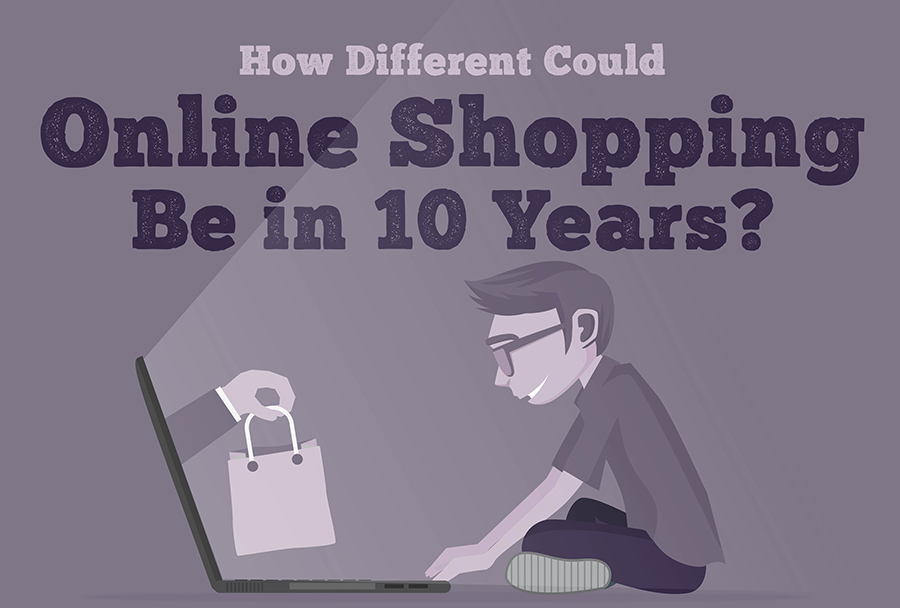 How Different Could
Online Shopping
Be in 10 Years?