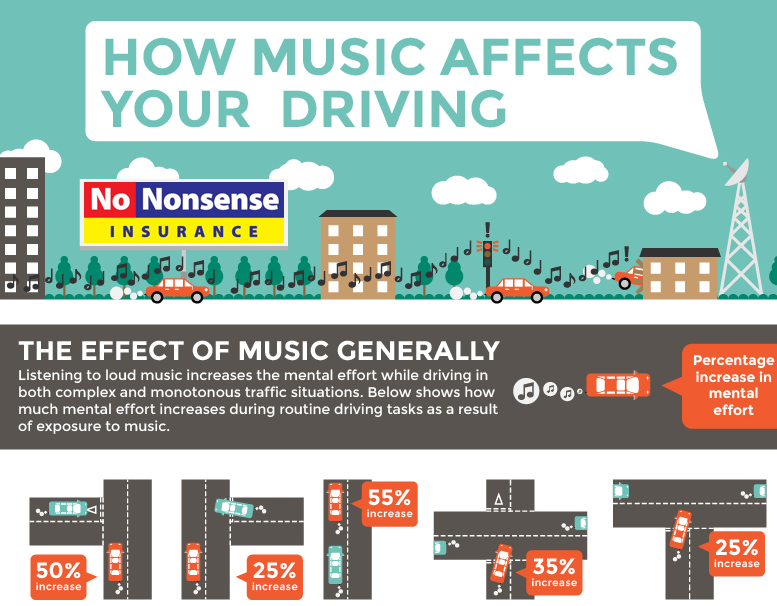 HOW MUSIC AFFECTS YOUR DRIVING

No Nonsense
INSURANCE

THE EFFECT OF MUSIC GENERALLY

Listening to loud music increases the mental effort while driving in both complex and monotonous traffic situations. Below shows how much mental effort increases during routine driving tasks as a result of exposure to music.

Percentage increase in mental effort

50% increase

25% increase

55% increase

35% increase

25% increase