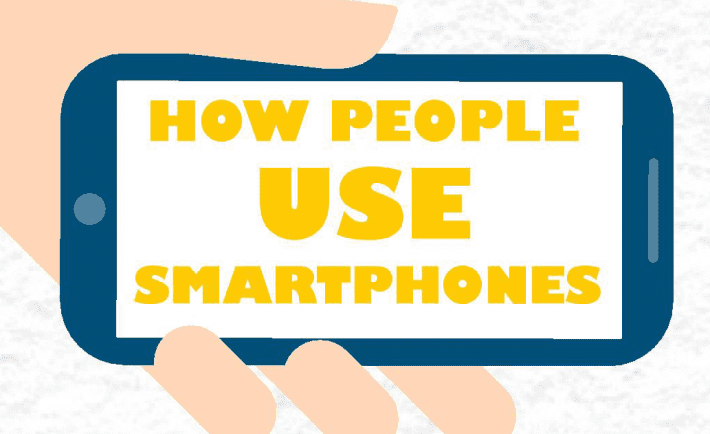 HOW PEOPLE
USE
SMARTPHONES