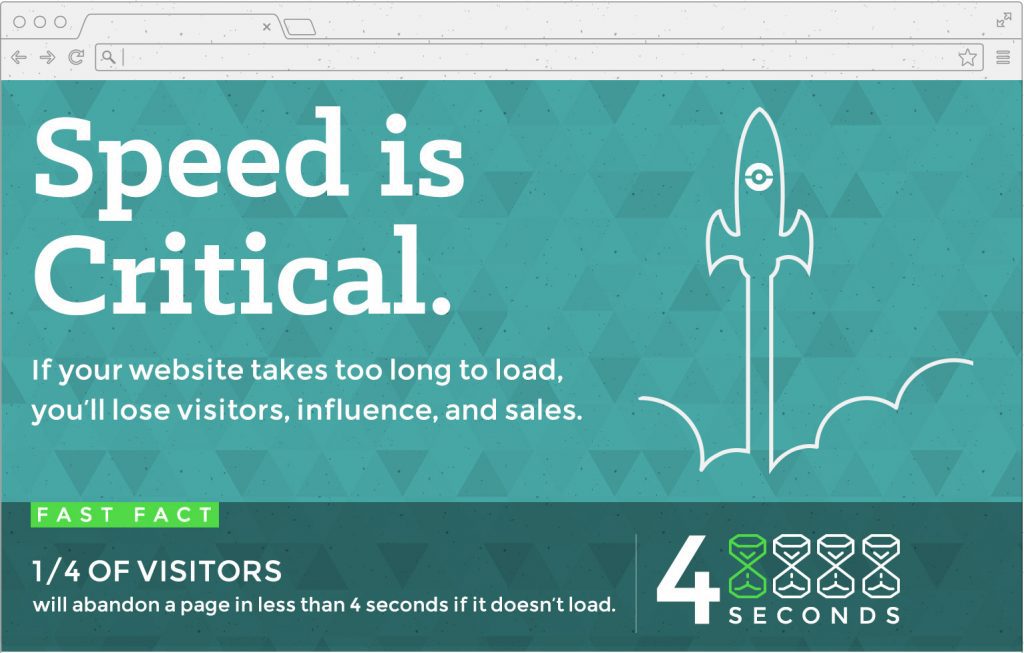 Speed is Critical.

If your website takes too long to load, you'll lose visitors, influence, and sales.

FAST FACT

1/4 OF VISITORS
will abandon a page in less than 4 seconds if it doesn't load.

4
SECONDS