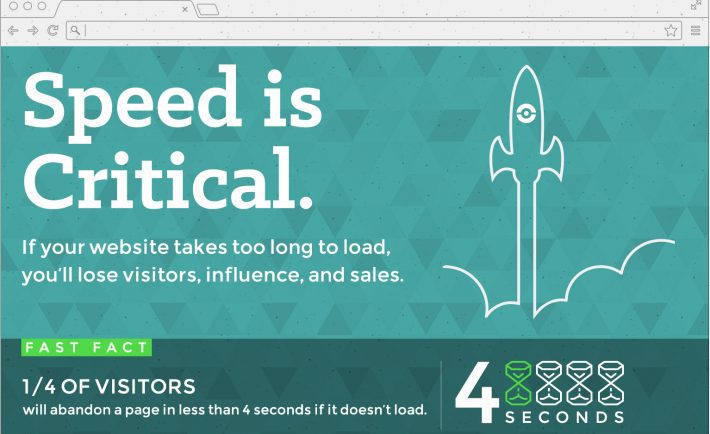 Speed is Critical.

If your website takes too long to load, you'll lose visitors, influence, and sales.

FAST FACT

1/4 OF VISITORS
will abandon a page in less than 4 seconds if it doesn't load.

4 SECONDS