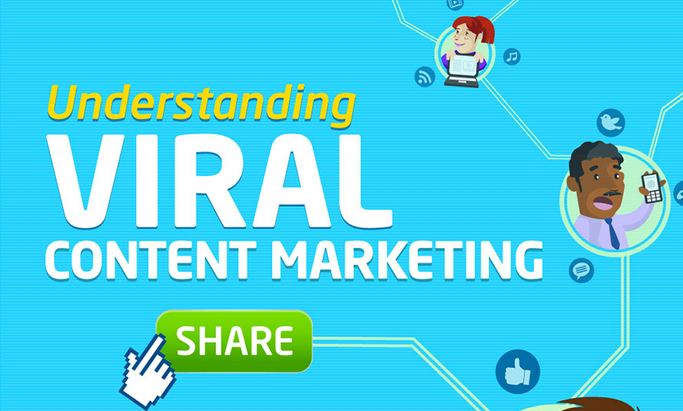 Understanding
VIRAL
CONTENT MARKETING

SHARE